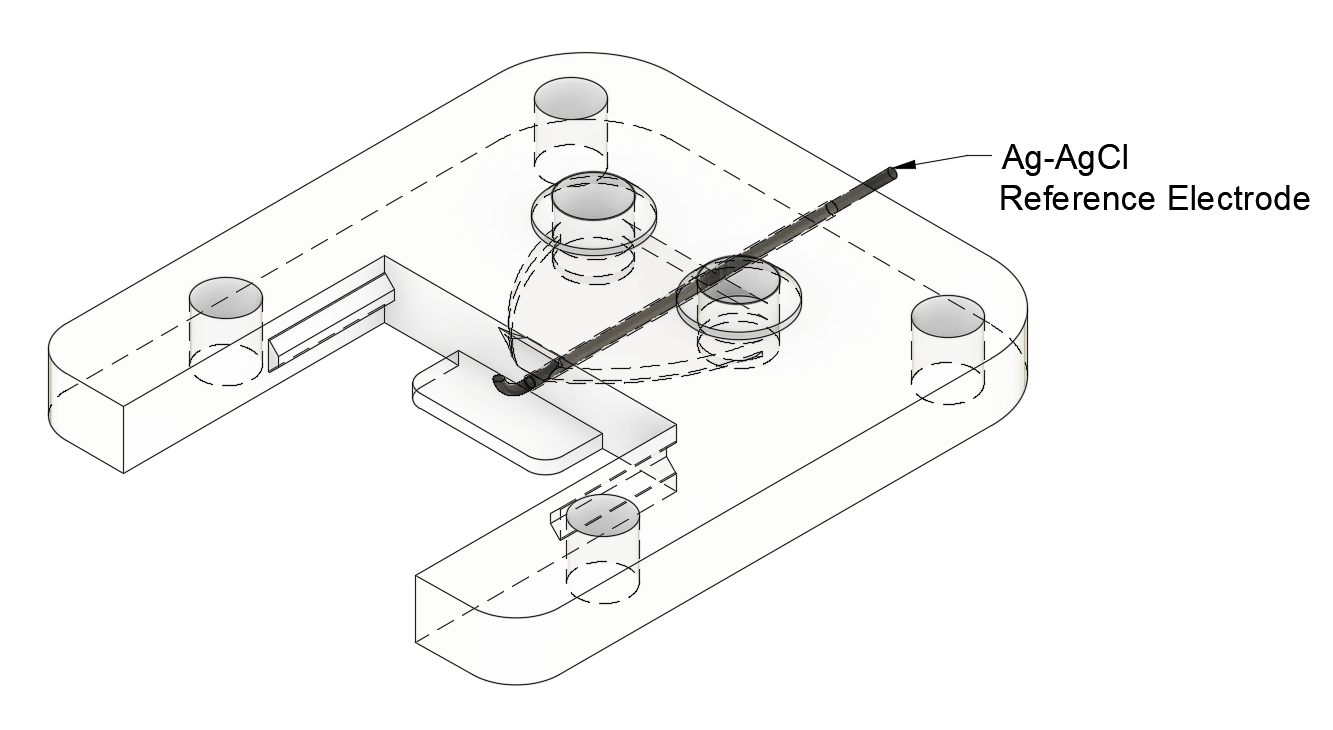 Ag-AgCl
Reference Electrode